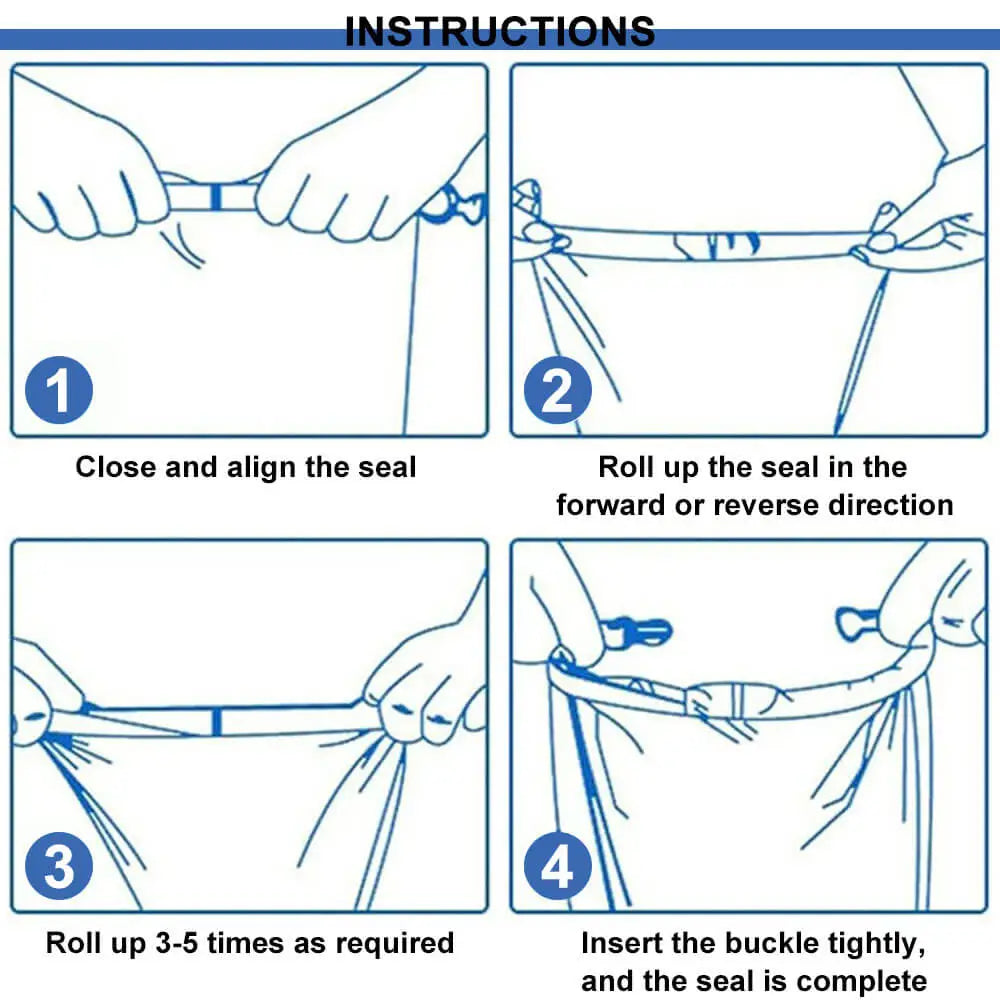 INSTRUCTIONS

1

Close and align the seal

2

Roll up the seal in the forward or reverse direction

3

Roll up 3-5 times as required

4

Insert the buckle tightly, and the seal is complete